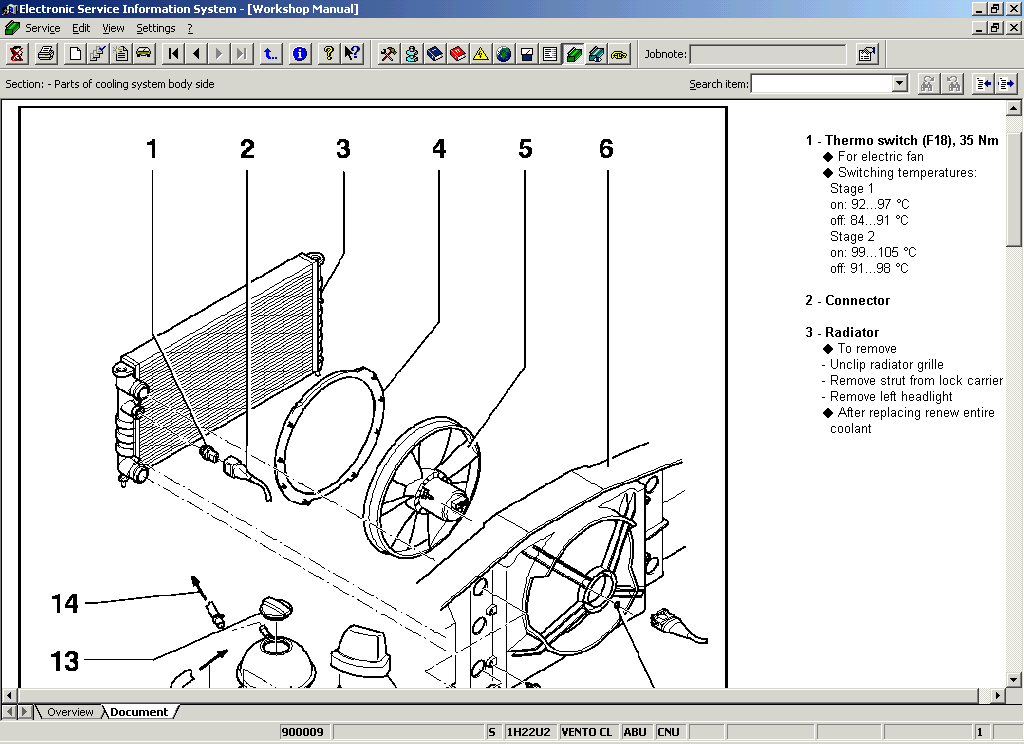 Electronic Service Information System - [Workshop Manual]

Service Edit View Settings ?

Jobnote:

Section: - Parts of cooling system body side

Search item:

1 2 3 4 5 6

14

13

1 - Thermo switch (F18), 35 Nm
◆ For electric fan
◆ Switching temperatures:
Stage 1
on: 92...97 °C
off: 84...91 °C
Stage 2
on: 99...105 °C
off: 91...98 °C

2 - Connector

3 - Radiator
◆ To remove
- Unclip radiator grille
- Remove strut from lock carrier
- Remove left headlight
◆ After replacing renew entire coolant

Overview Document

900009 S 1H22U2 VENTO CL ABU CNU 1